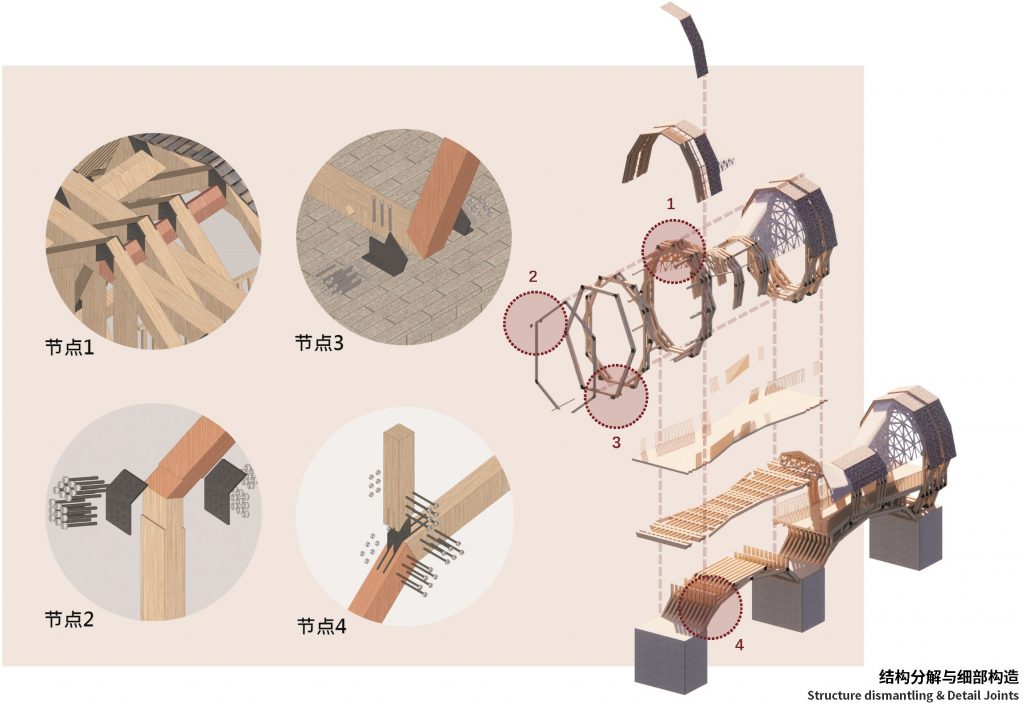 节点1

节点3

节点2

节点4

1

2

3

4

结构分解与细部构造
Structure dismantling & Detail Joints